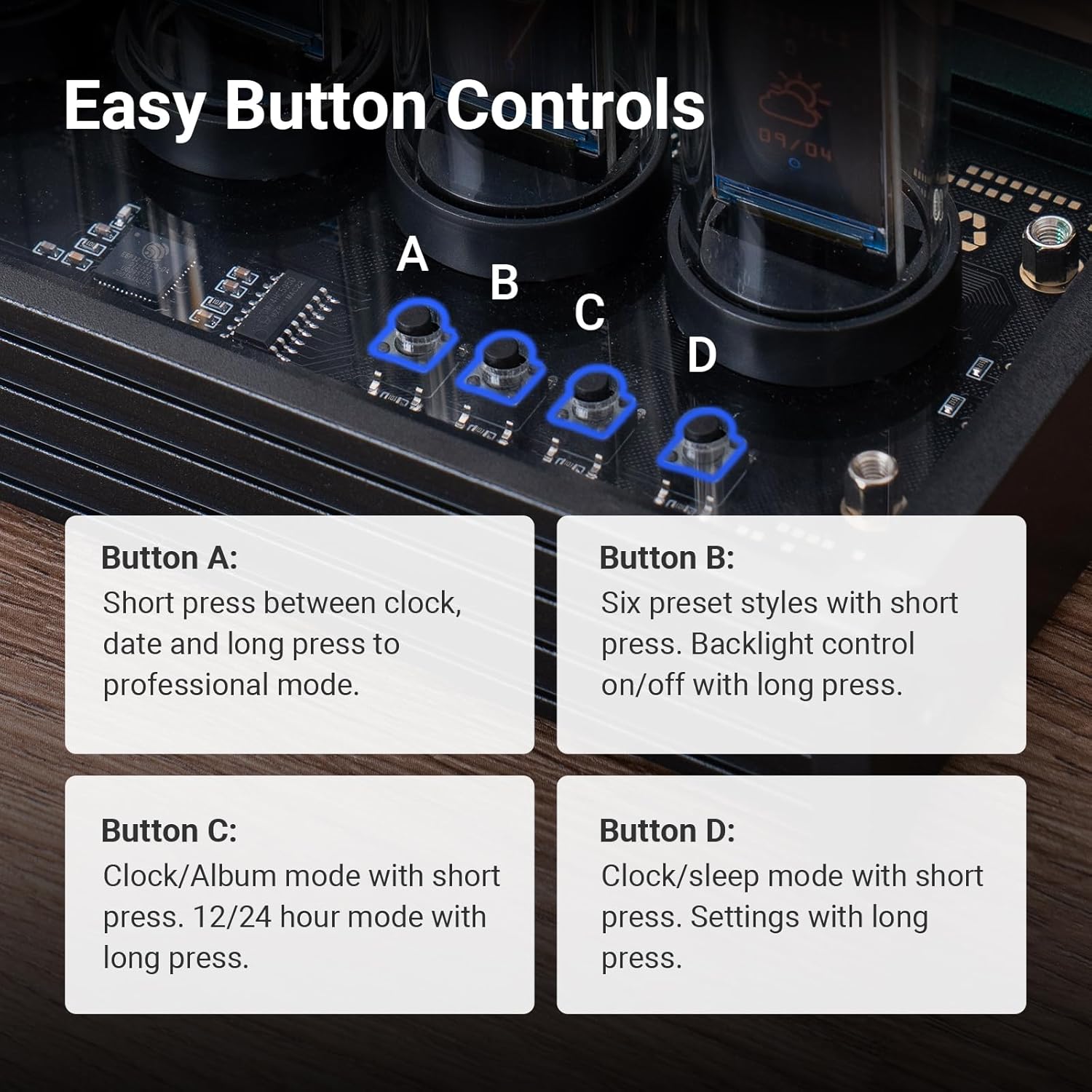 Easy Button Controls

09/04

A
B
C
D

Button A:
Short press between clock, date and long press to professional mode.

Button B:
Six preset styles with short press. Backlight control on/off with long press.

Button C:
Clock/Album mode with short press. 12/24 hour mode with long press.

Button D:
Clock/sleep mode with short press. Settings with long press.